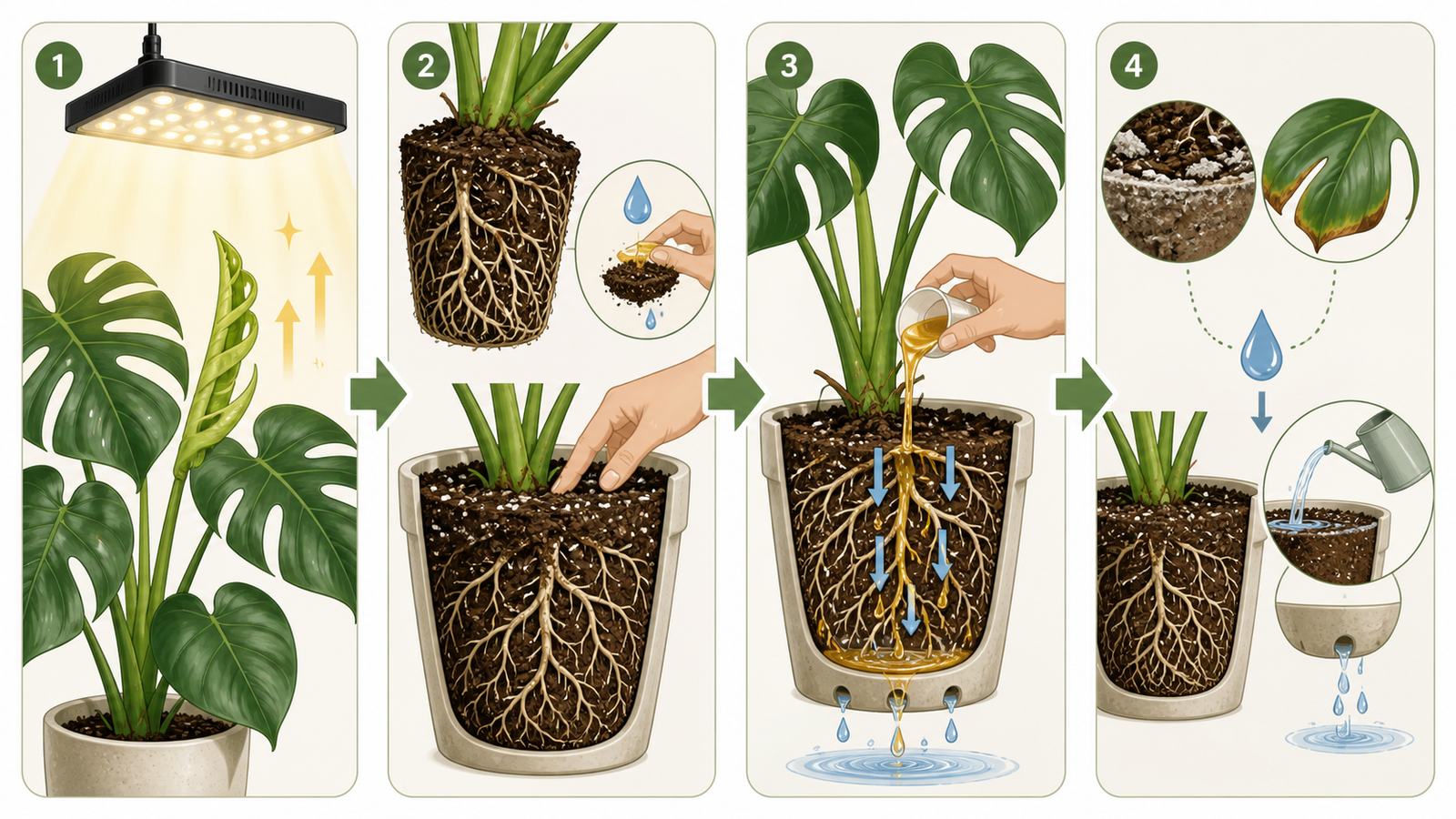 1

2

3

4