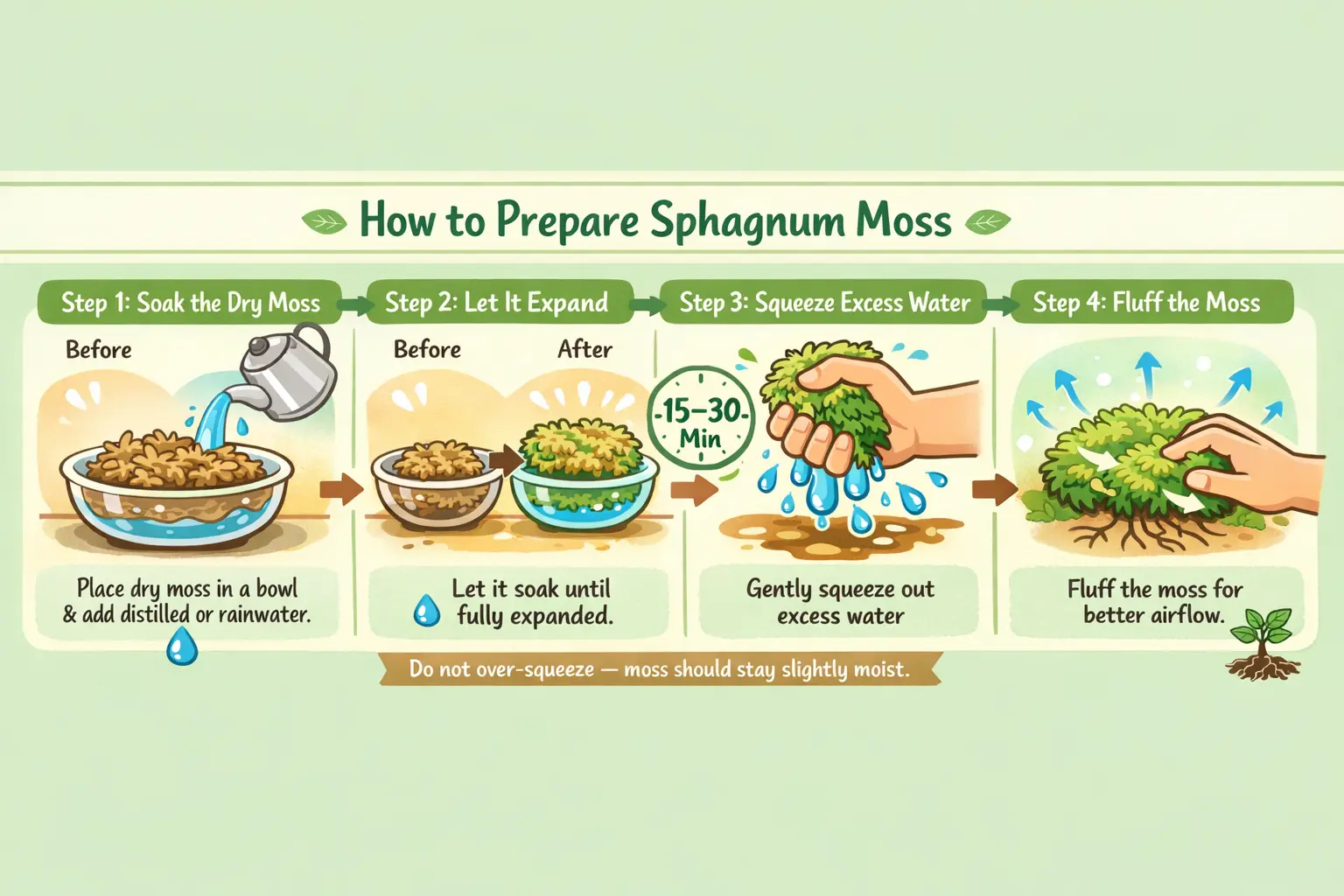 How to Prepare Sphagnum Moss

Step 1: Soak the Dry Moss

Before

Place dry moss in a bowl & add distilled or rainwater.

Step 2: Let It Expand

Before

After

Let it soak until fully expanded.

Step 3: Squeeze Excess Water

15–30 Min

Gently squeeze out excess water

Step 4: Fluff the Moss

Fluff the moss for better airflow.

Do not over-squeeze — moss should stay slightly moist.