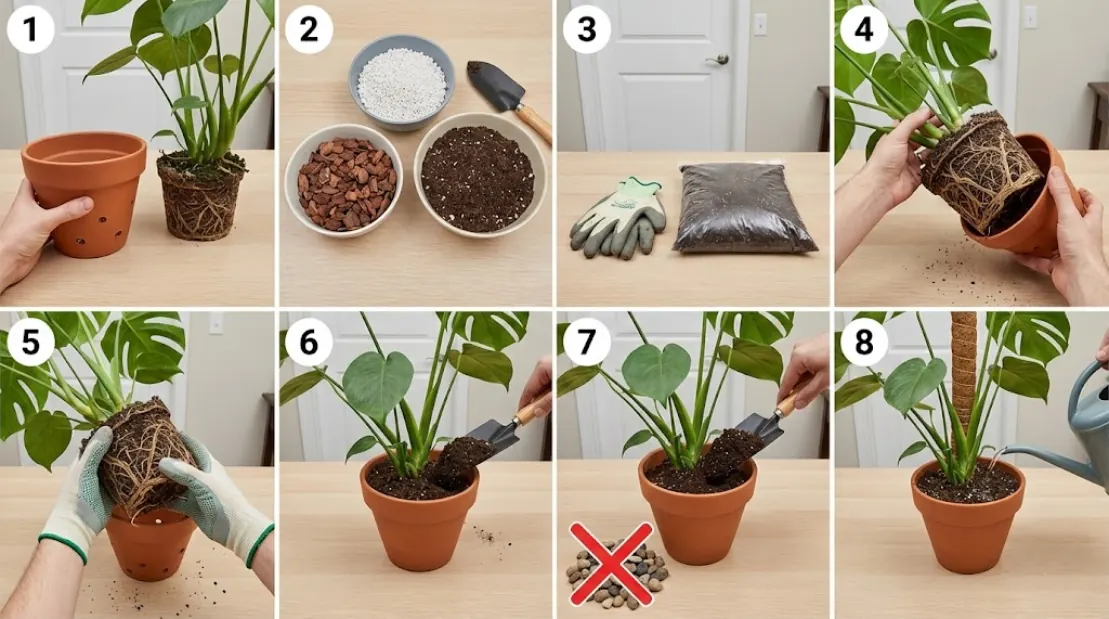 1
2
3
4
5
6
7
8