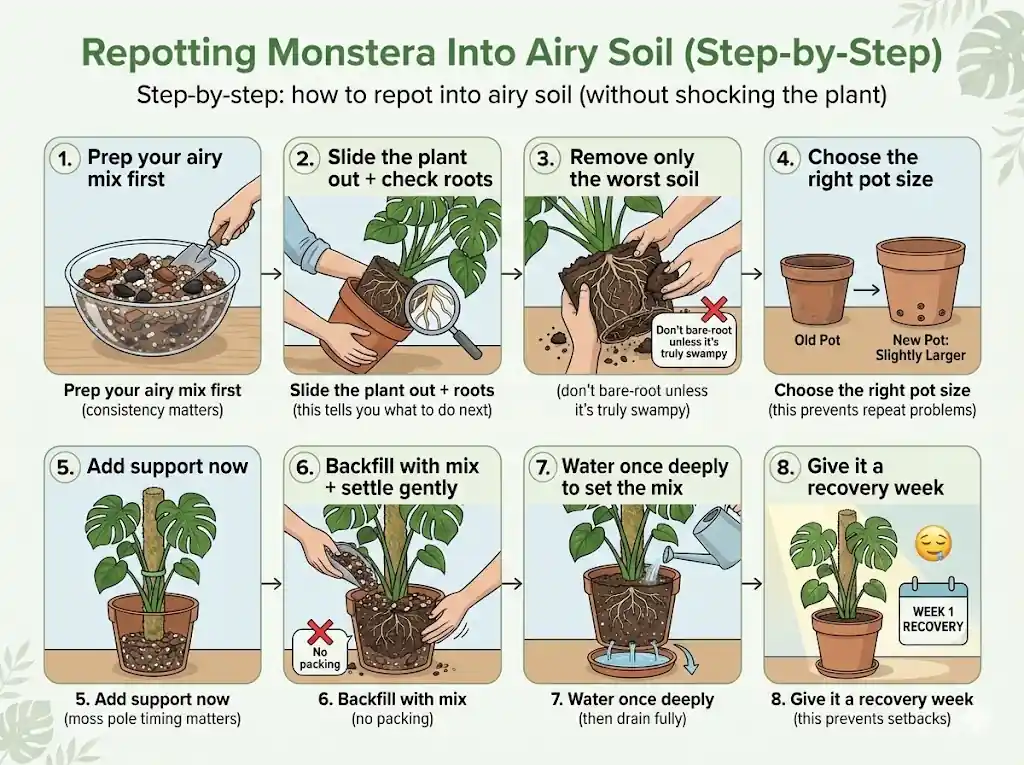 Repotting Monstera Into Airy Soil (Step-by-Step)

Step-by-step: how to repot into airy soil (without shocking the plant)

1. Prep your airy mix first

Prep your airy mix first
(consistency matters)

2. Slide the plant out + check roots

Slide the plant out + roots
(this tells you what to do next)

3. Remove only the worst soil

Don't bare-root unless it's truly swampy

(don't bare-root unless it's truly swampy)

4. Choose the right pot size

Old Pot

New Pot: Slightly Larger

Choose the right pot size
(this prevents repeat problems)

5. Add support now

5. Add support now
(moss pole timing matters)

6. Backfill with mix + settle gently

No packing

6. Backfill with mix
(no packing)

7. Water once deeply to set the mix

7. Water once deeply
(then drain fully)

8. Give it a recovery week

WEEK 1 RECOVERY

8. Give it a recovery week
(this prevents setbacks)